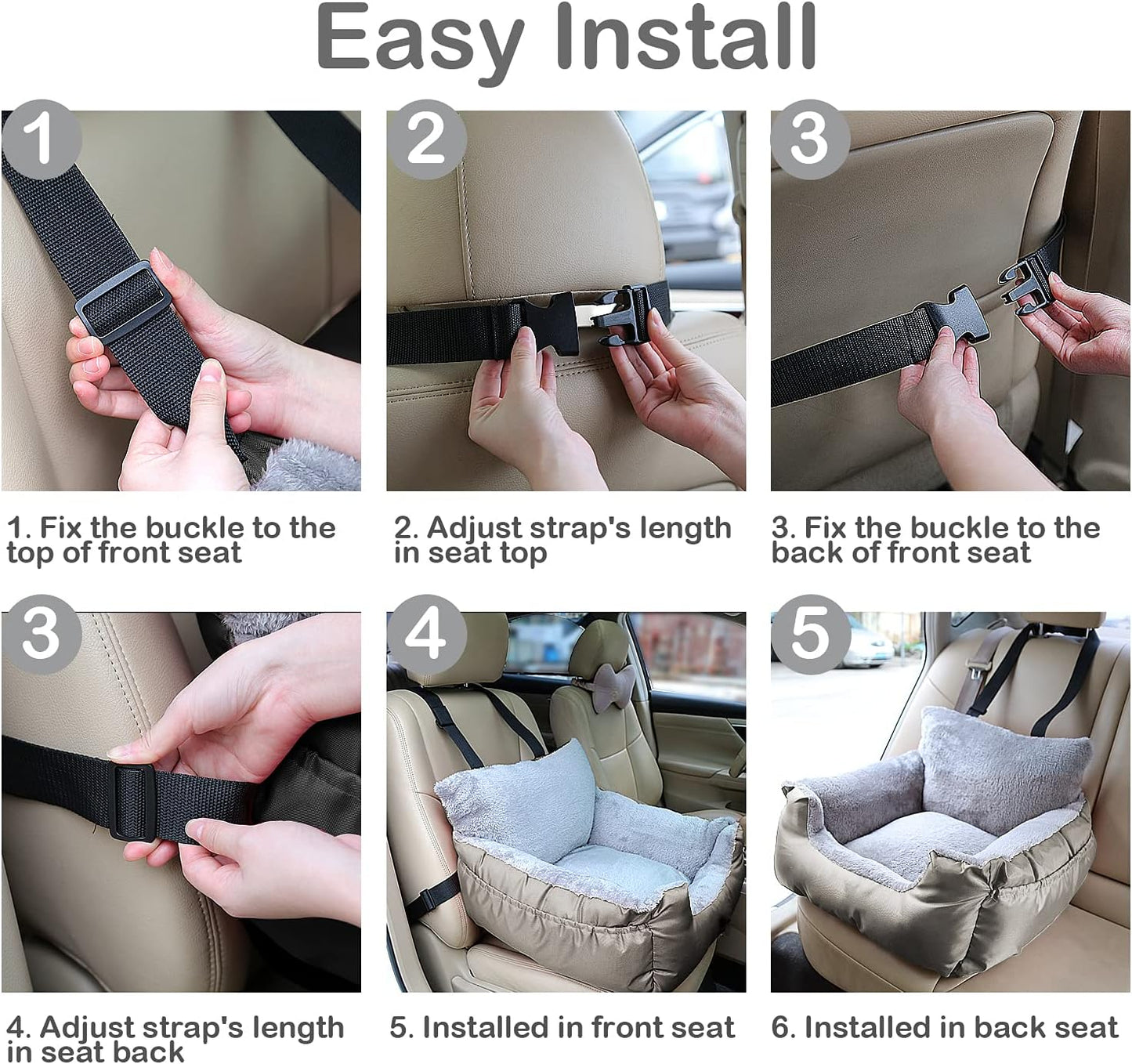 Easy Install

1

1. Fix the buckle to the top of front seat

2

2. Adjust strap's length in seat top

3

3. Fix the buckle to the back of front seat

3

4. Adjust strap's length in seat back

4

5. Installed in front seat

5

6. Installed in back seat