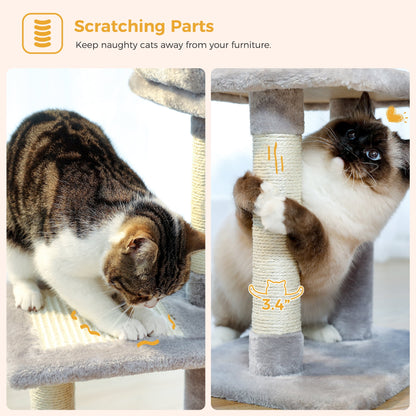 Scratching Parts

Keep naughty cats away from your furniture.

3.4"